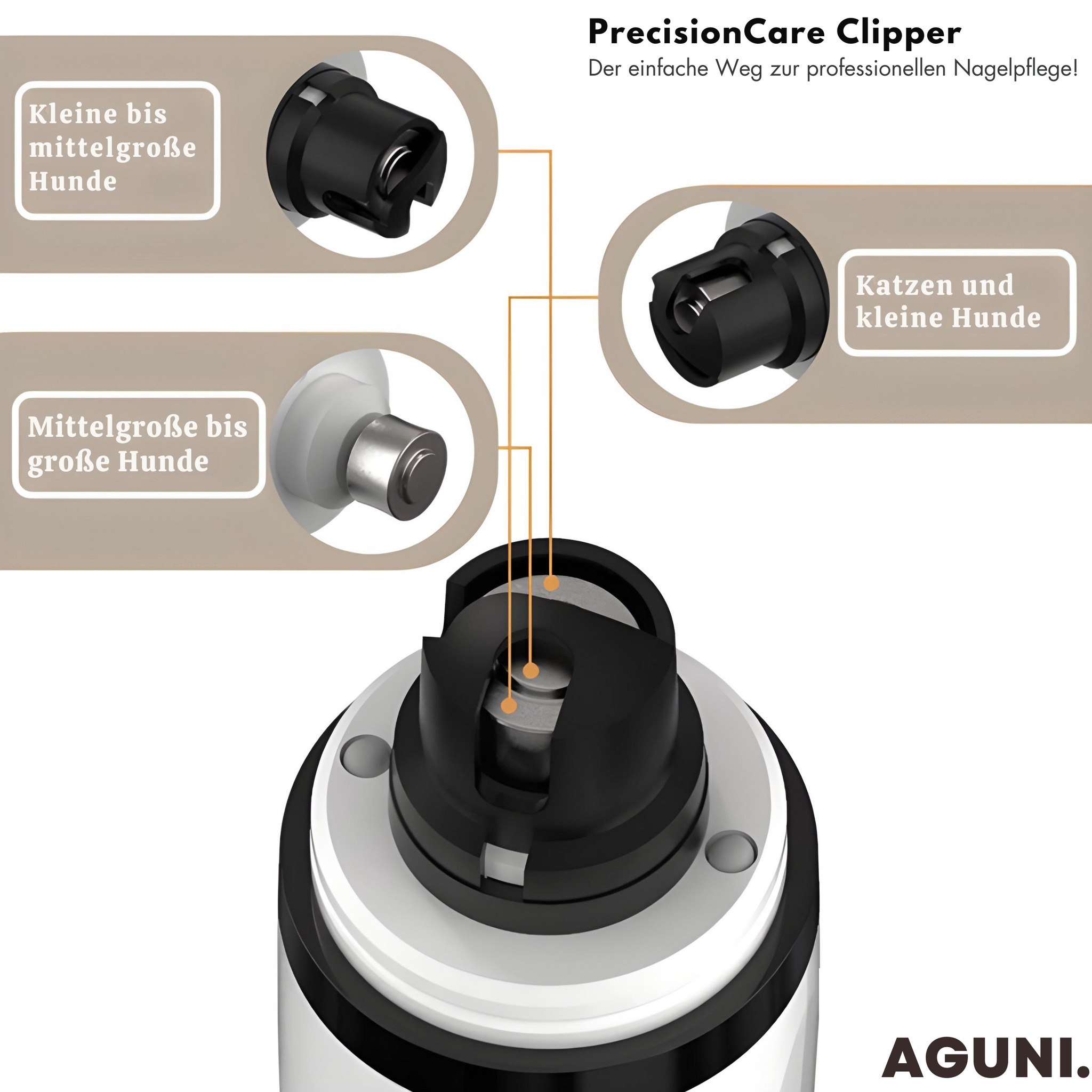 PrecisionCare Clipper
Der einfache Weg zur professionellen Nagelpflege!

Kleine bis mittelgroße Hunde

Katzen und kleine Hunde

Mittelgroße bis große Hunde

AGUNI.